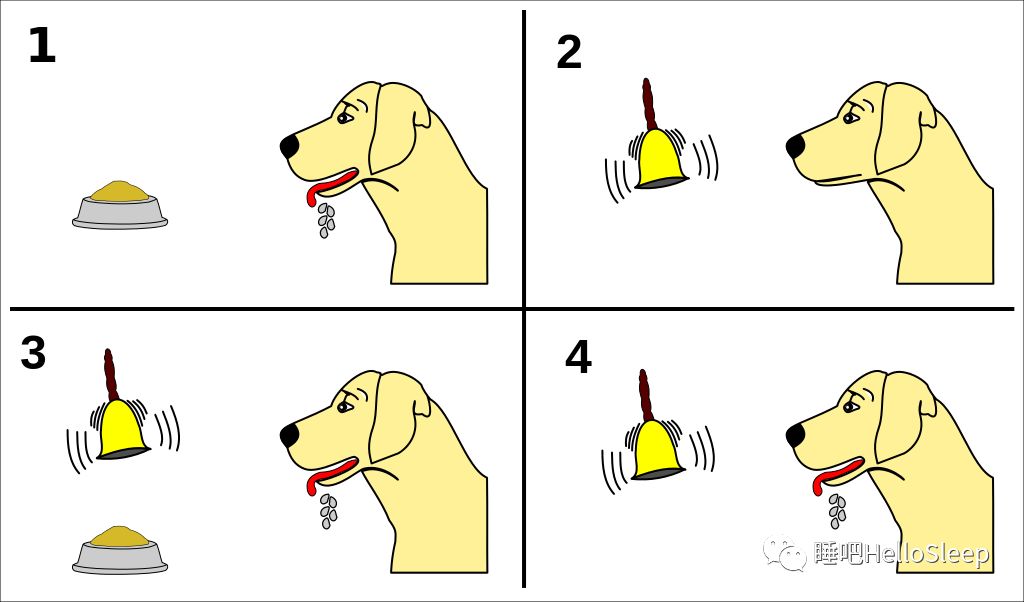 1

2

3

4

睡吧HelloSleep